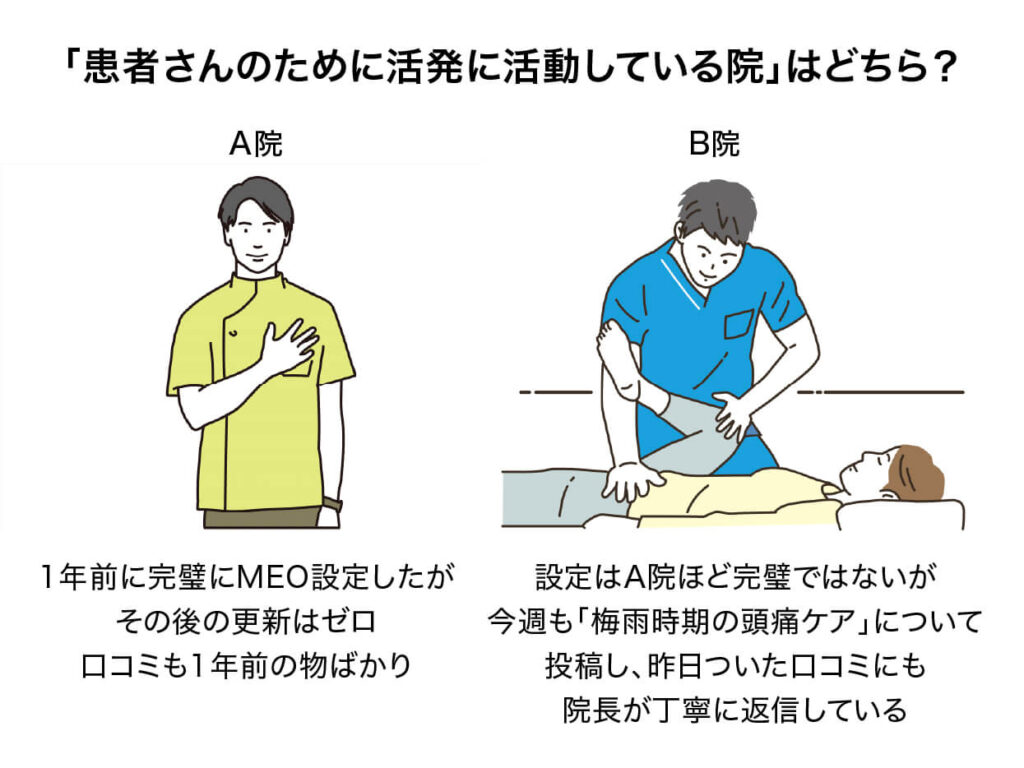 「患者さんのために活発に活動している院」はどちら？

A院

1年前に完璧にMEO設定したが
その後の更新はゼロ
口コミも1年前の物ばかり

B院

設定はA院ほど完璧ではないが
今週も「梅雨時期の頭痛ケア」について
投稿し、昨日ついた口コミにも
院長が丁寧に返信している